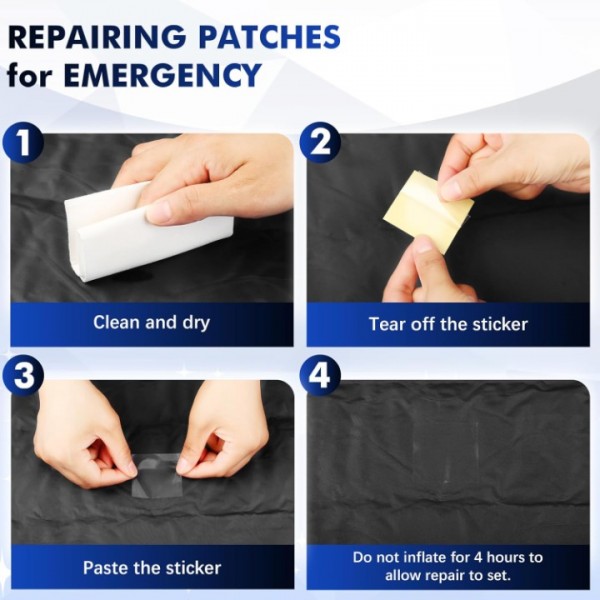 REPAIRING PATCHES for EMERGENCY

1

Clean and dry

2

Tear off the sticker

3

Paste the sticker

4

Do not inflate for 4 hours to allow repair to set.