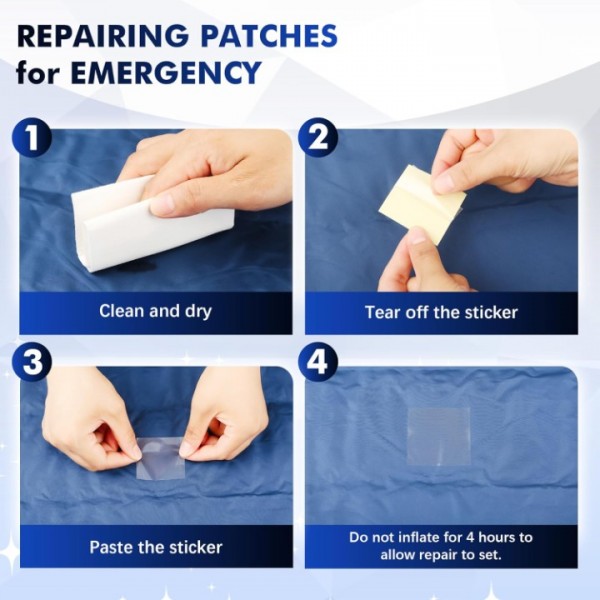 REPAIRING PATCHES for EMERGENCY

1

Clean and dry

2

Tear off the sticker

3

Paste the sticker

4

Do not inflate for 4 hours to allow repair to set.